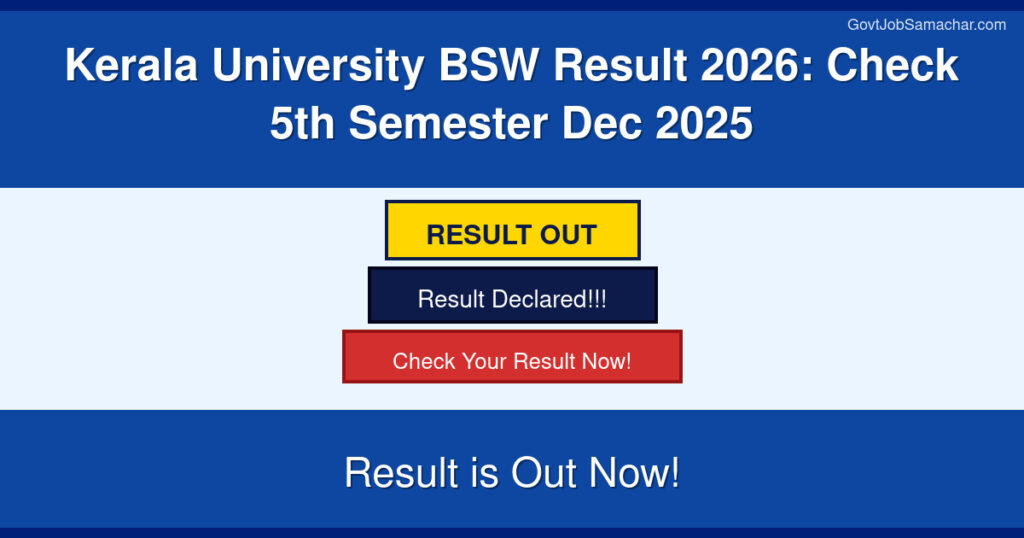 GovtJobSamachar.com

Kerala University BSW Result 2026: Check 5th Semester Dec 2025

RESULT OUT

Result Declared!!!

Check Your Result Now!

Result is Out Now!